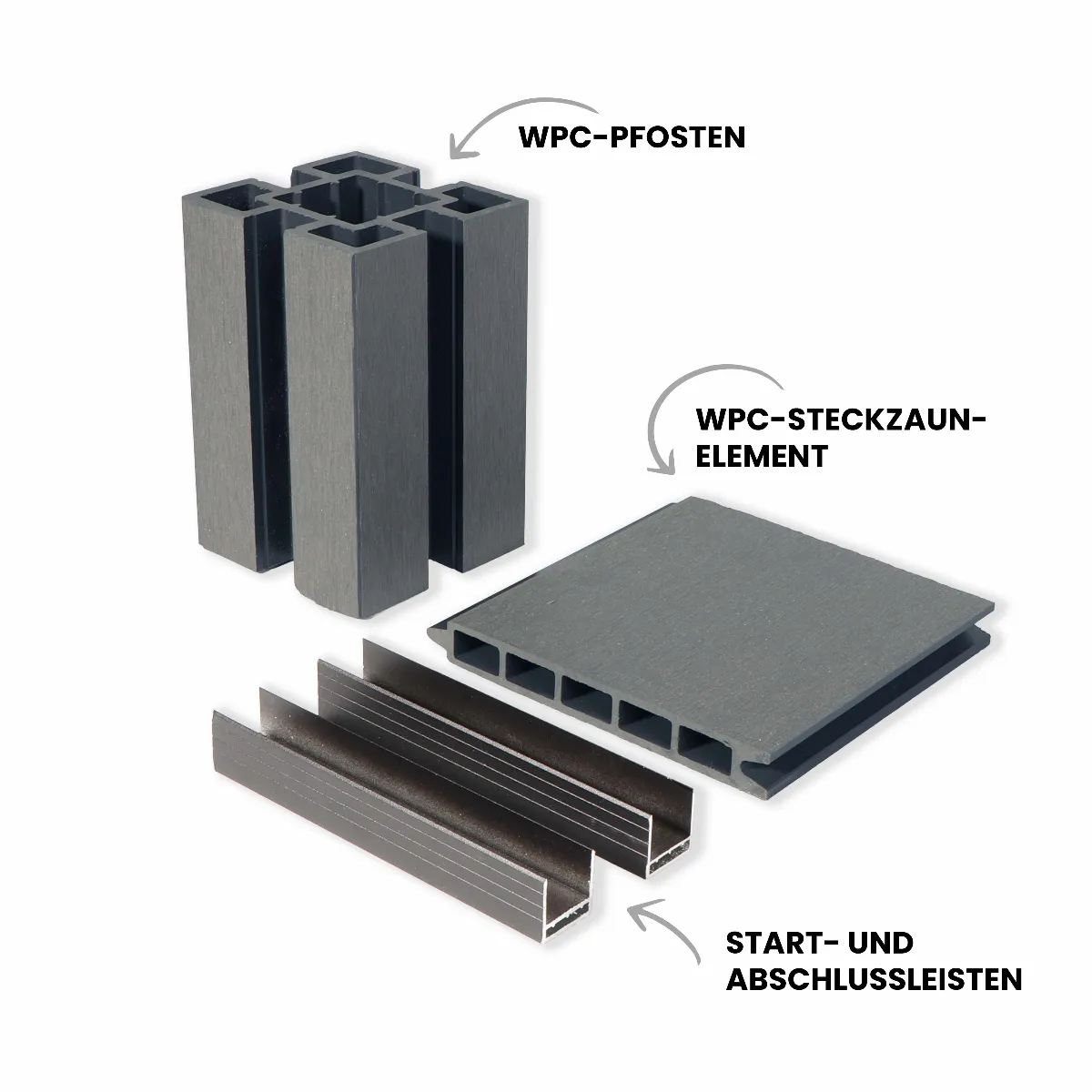 WPC-PFOSTEN

WPC-STECKZAUN-ELEMENT

START- UND ABSCHLUSSLEISTEN